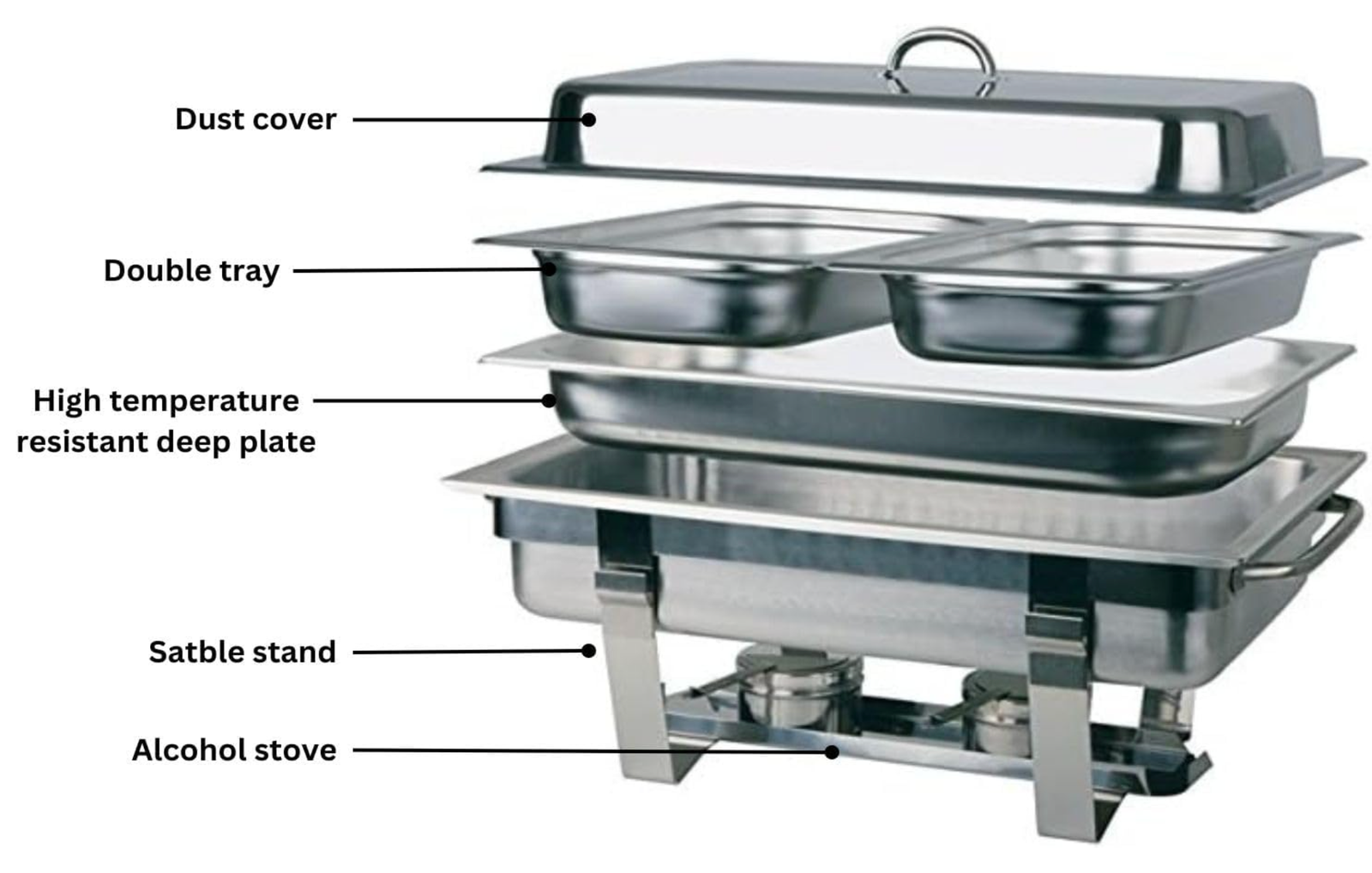 Dust cover

Double tray

High temperature resistant deep plate

Satble stand

Alcohol stove